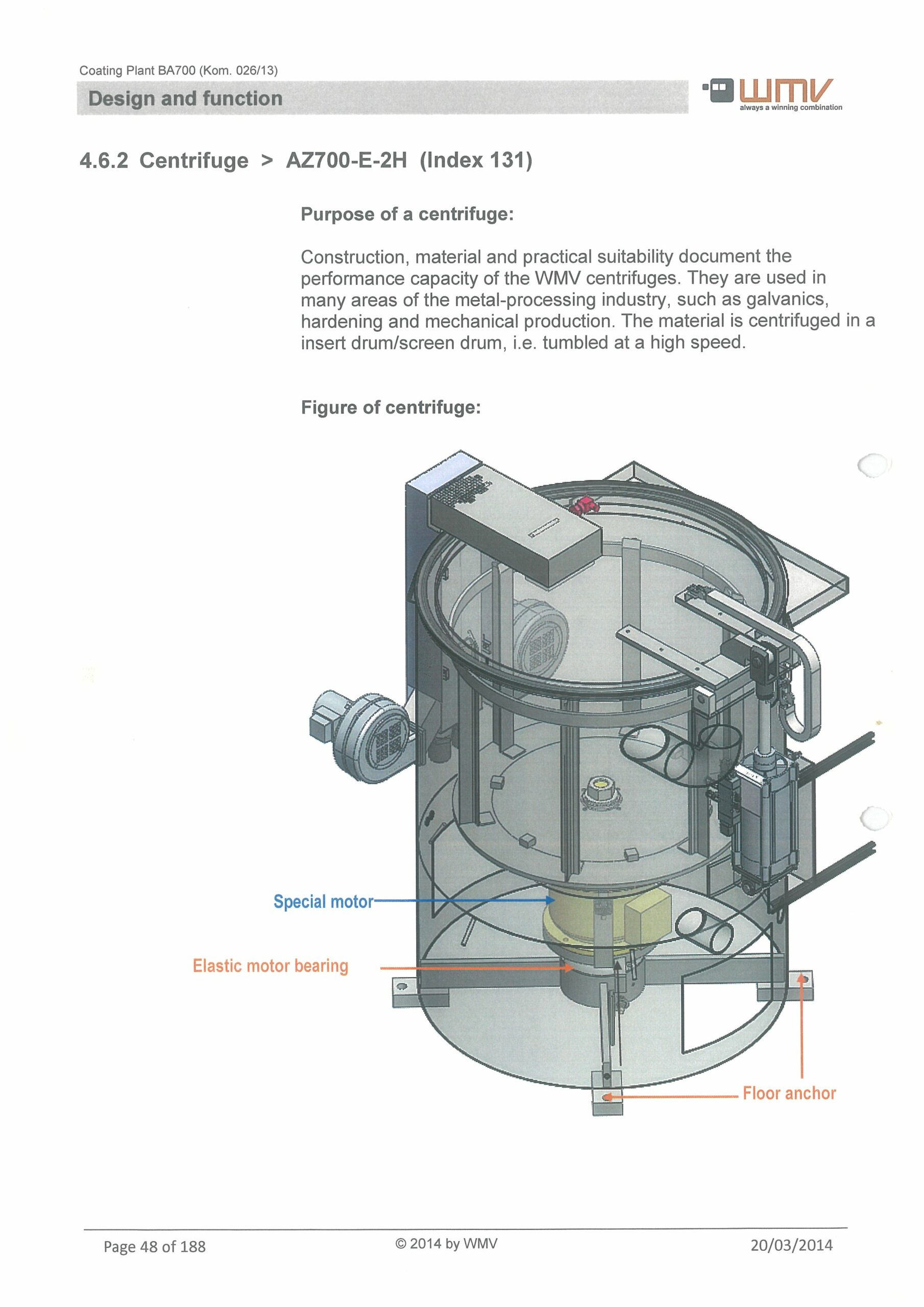 Coating Plant BA700 (Kom. 026/13)

Design and function

wmv
always a winning combination

4.6.2 Centrifuge > AZ700-E-2H (Index 131)

Purpose of a centrifuge:

Construction, material and practical suitability document the performance capacity of the WMV centrifuges. They are used in many areas of the metal-processing industry, such as galvanics, hardening and mechanical production. The material is centrifuged in a insert drum/screen drum, i.e. tumbled at a high speed.

Figure of centrifuge:

Special motor

Elastic motor bearing

Floor anchor

Page 48 of 188

© 2014 by WMV

20/03/2014